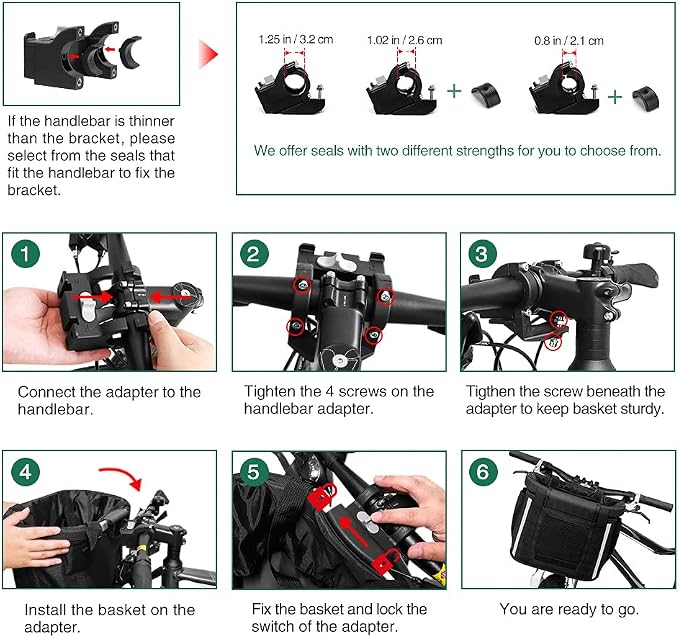 If the handlebar is thinner than the bracket, please select from the seals that fit the handlebar to fix the bracket.

1.25 in / 3.2 cm

1.02 in / 2.6 cm

0.8 in / 2.1 cm

We offer seals with two different strengths for you to choose from.

1

Connect the adapter to the handlebar.

2

Tighten the 4 screws on the handlebar adapter.

3

Tigthen the screw beneath the adapter to keep basket sturdy.

4

Install the basket on the adapter.

5

Fix the basket and lock the switch of the adapter.

6

You are ready to go.