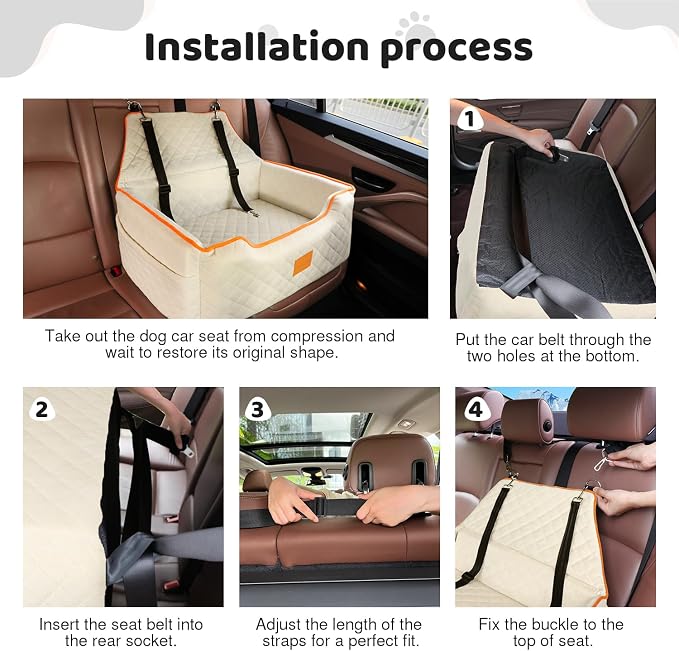 Installation process

Take out the dog car seat from compression and wait to restore its original shape.

1

Put the car belt through the two holes at the bottom.

2

Insert the seat belt into the rear socket.

3

Adjust the length of the straps for a perfect fit.

4

Fix the buckle to the top of seat.