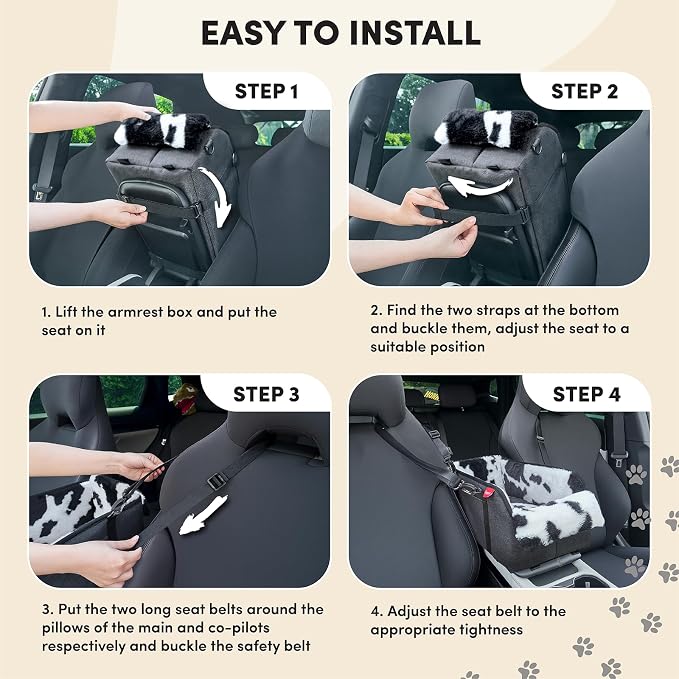 EASY TO INSTALL

STEP 1

1. Lift the armrest box and put the seat on it

STEP 2

2. Find the two straps at the bottom and buckle them, adjust the seat to a suitable position

STEP 3

3. Put the two long seat belts around the pillows of the main and co-pilots respectively and buckle the safety belt

STEP 4

4. Adjust the seat belt to the appropriate tightness