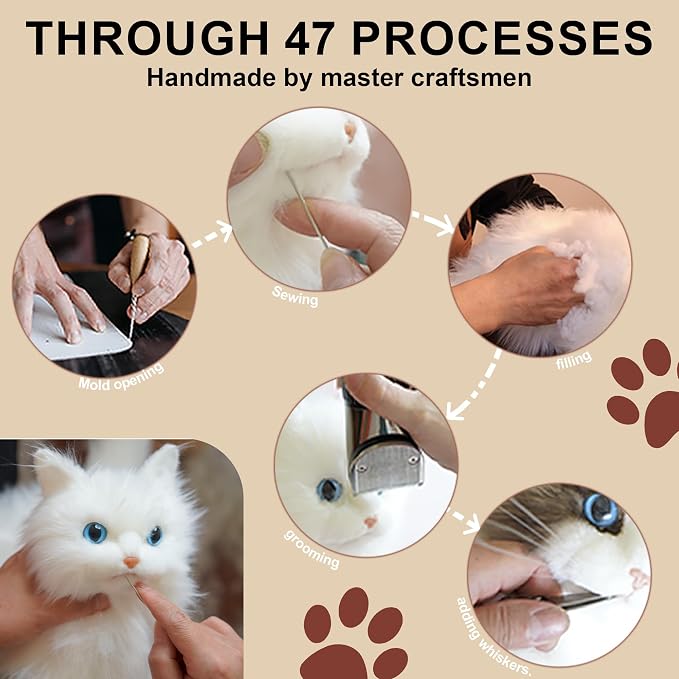 THROUGH 47 PROCESSES
Handmade by master craftsmen

Mold opening

Sewing

filling

grooming

adding whiskers.