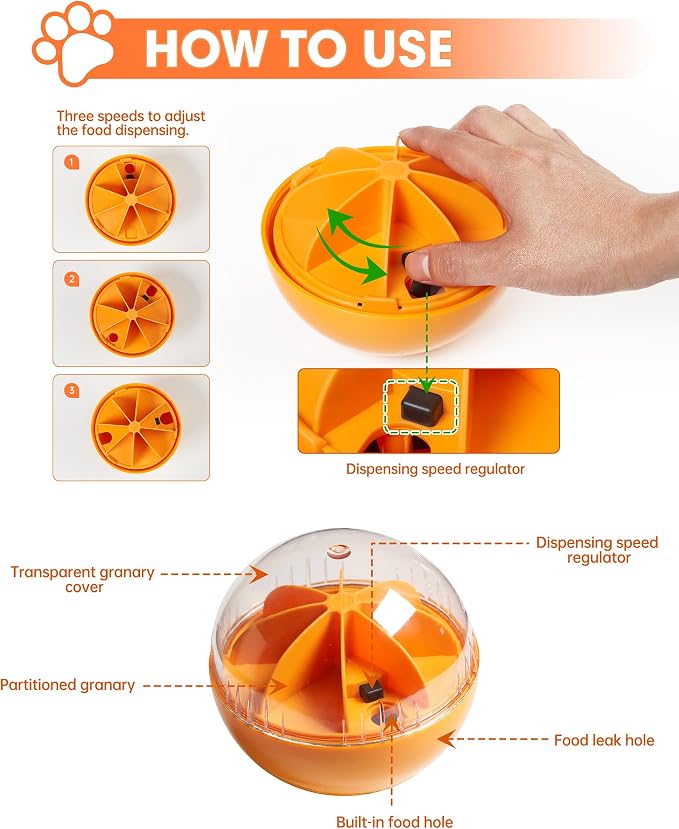 HOW TO USE

Three speeds to adjust the food dispensing.

1

2

3

Dispensing speed regulator

Transparent granary cover

Dispensing speed regulator

Partitioned granary

Food leak hole

Built-in food hole