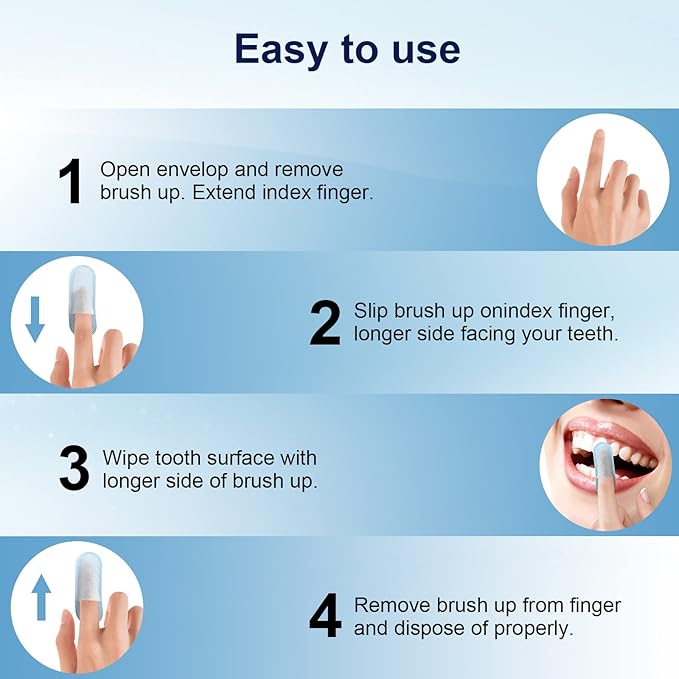 Easy to use

1 Open envelop and remove brush up. Extend index finger.

2 Slip brush up onindex finger, longer side facing your teeth.

3 Wipe tooth surface with longer side of brush up.

4 Remove brush up from finger and dispose of properly.