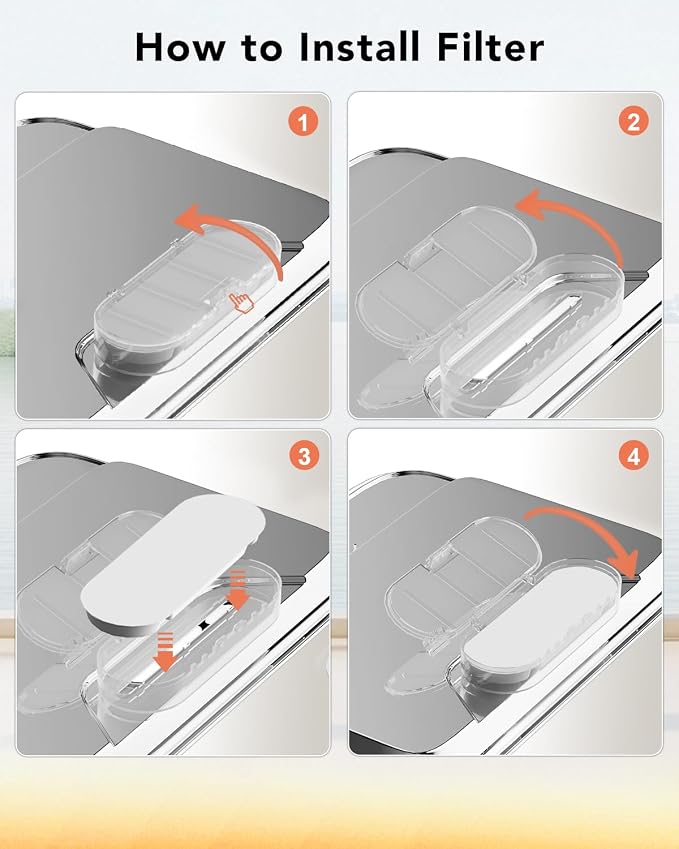 How to Install Filter

1

2

3

4