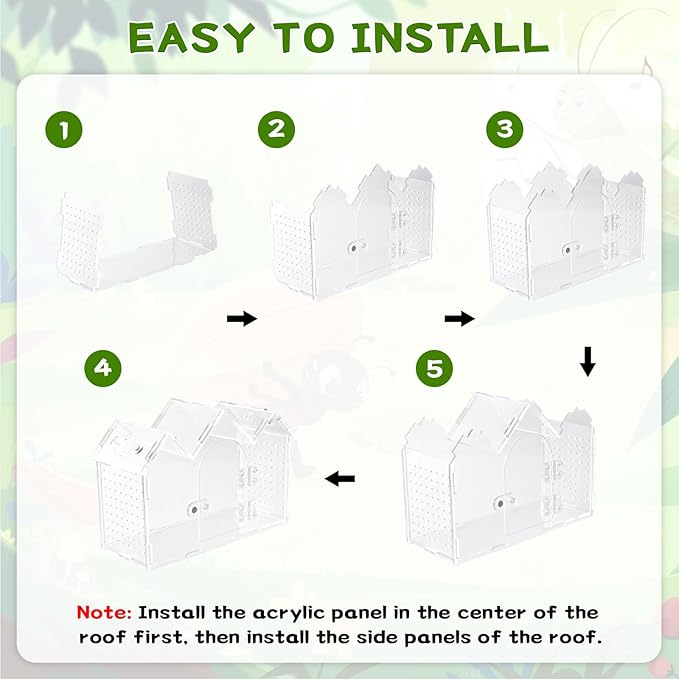 EASY TO INSTALL

1

2

3

4

5

Note: Install the acrylic panel in the center of the roof first, then install the side panels of the roof.