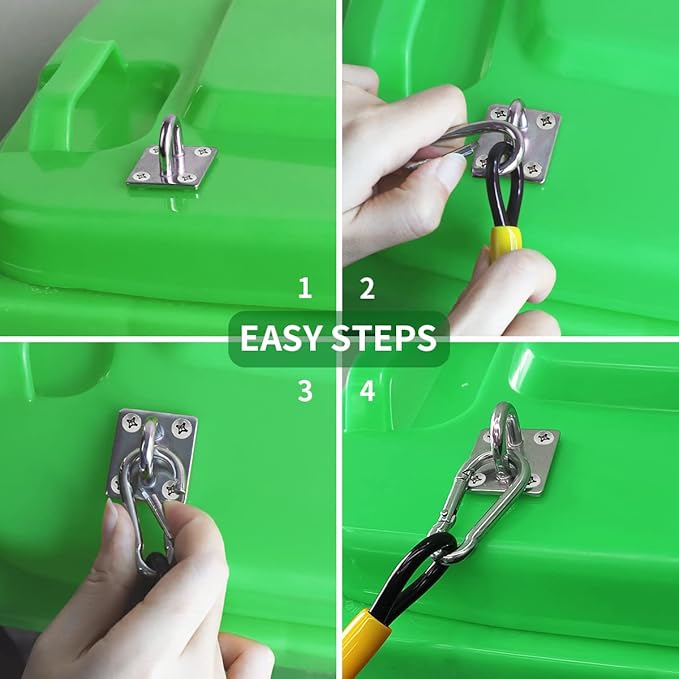 1

2

EASY STEPS

3

4