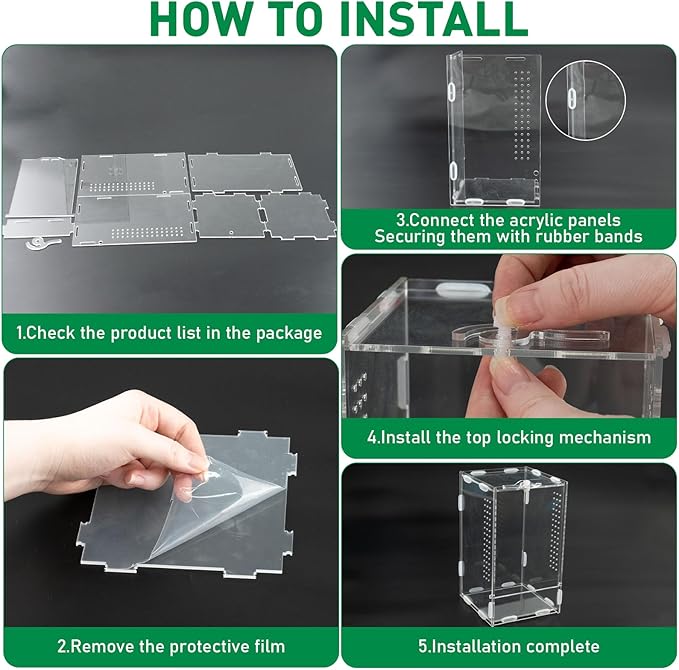 HOW TO INSTALL

1.Check the product list in the package

2.Remove the protective film

3.Connect the acrylic panels Securing them with rubber bands

4.Install the top locking mechanism

5.Installation complete