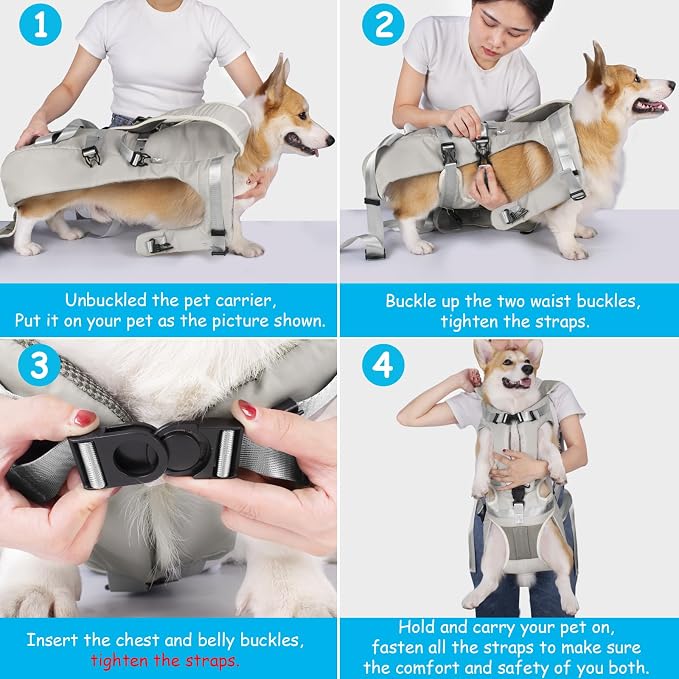 1

Unbuckled the pet carrier, Put it on your pet as the picture shown.

2

Buckle up the two waist buckles, tighten the straps.

3

Insert the chest and belly buckles, tighten the straps.

4

Hold and carry your pet on, fasten all the straps to make sure the comfort and safety of you both.