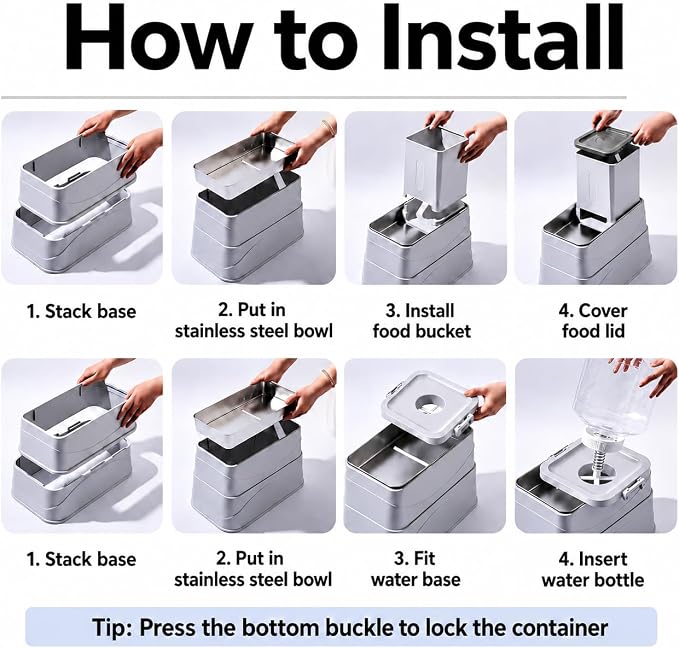 How to Install

1. Stack base

2. Put in stainless steel bowl

3. Install food bucket

4. Cover food lid

1. Stack base

2. Put in stainless steel bowl

3. Fit water base

4. Insert water bottle

Tip: Press the bottom buckle to lock the container