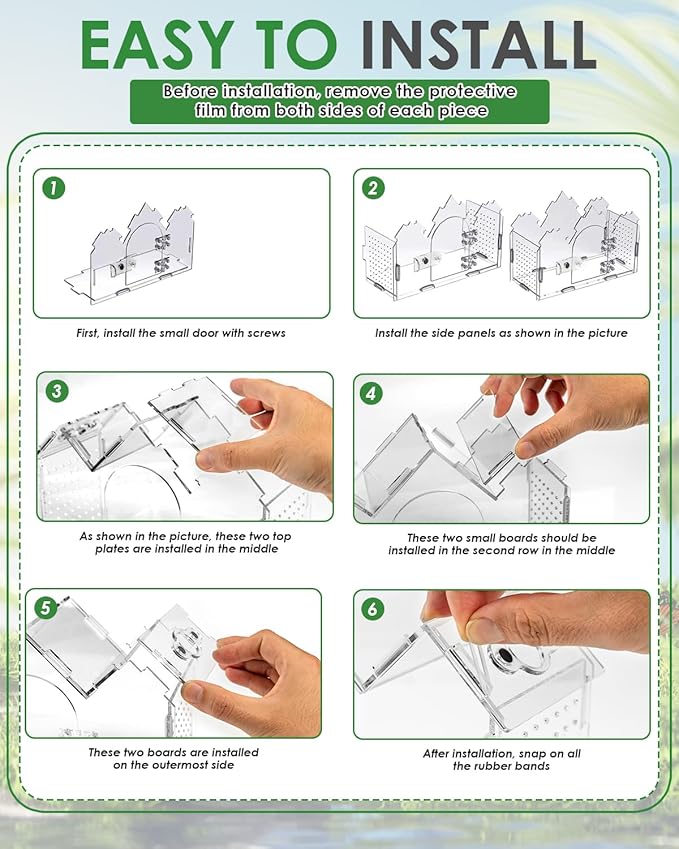 EASY TO INSTALL

Before installation, remove the protective film from both sides of each piece

1

First, install the small door with screws

2

Install the side panels as shown in the picture

3

As shown in the picture, these two top plates are installed in the middle

4

These two small boards should be installed in the second row in the middle

5

These two boards are installed on the outermost side

6

After installation, snap on all the rubber bands