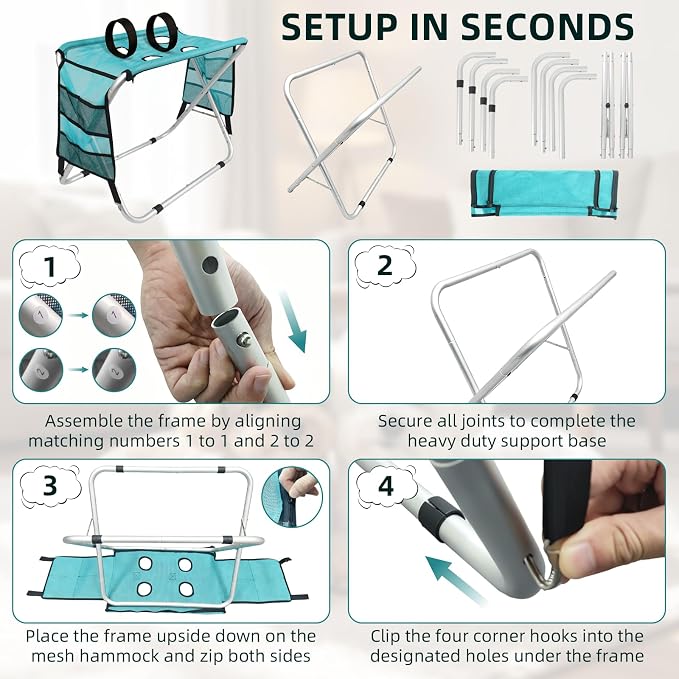 SETUP IN SECONDS

1

1

1

2

2

Assemble the frame by aligning matching numbers 1 to 1 and 2 to 2

2

Secure all joints to complete the heavy duty support base

3

Place the frame upside down on the mesh hammock and zip both sides

4

Clip the four corner hooks into the designated holes under the frame