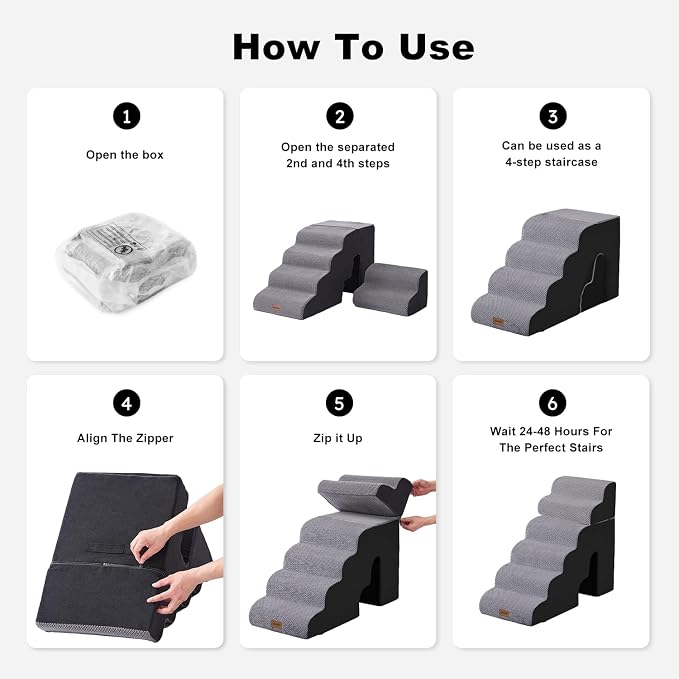 How To Use

1

Open the box

2

Open the separated 2nd and 4th steps

3

Can be used as a 4-step staircase

4

Align The Zipper

5

Zip it Up

6

Wait 24-48 Hours For The Perfect Stairs