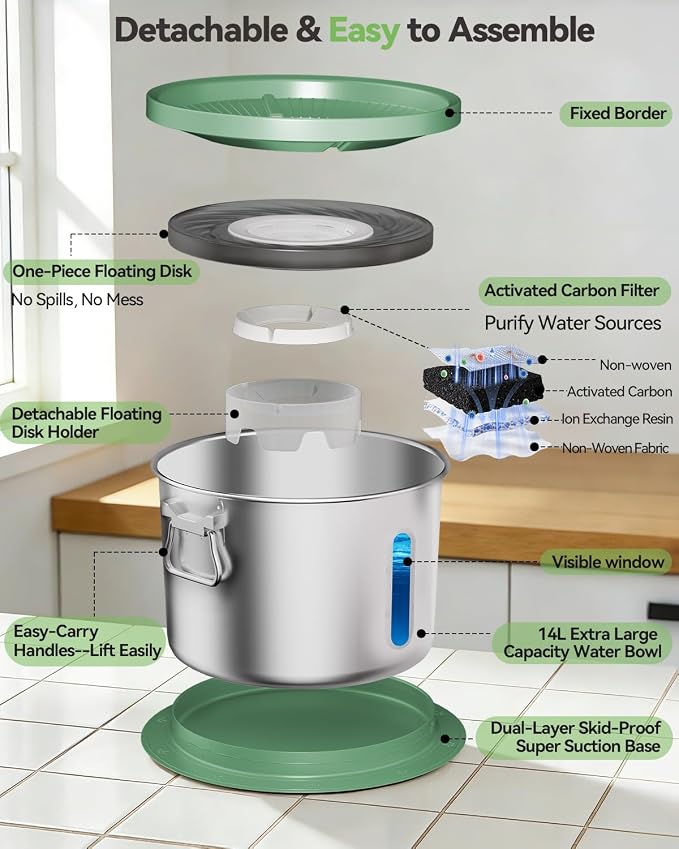 Detachable & Easy to Assemble

Fixed Border

One-Piece Floating Disk
No Spills, No Mess

Activated Carbon Filter
Purify Water Sources

Non-woven
Activated Carbon
Ion Exchange Resin
Non-Woven Fabric

Detachable Floating Disk Holder

Visible window

Easy-Carry Handles--Lift Easily

14L Extra Large Capacity Water Bowl

Dual-Layer Skid-Proof Super Suction Base