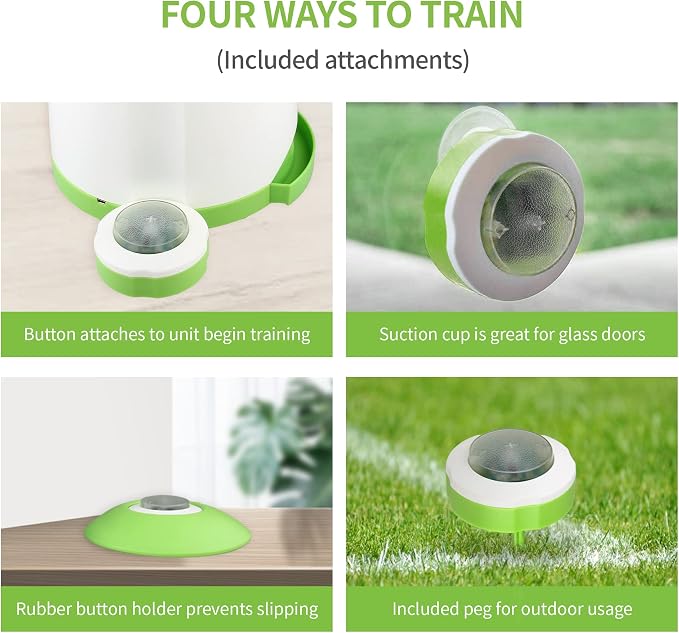 FOUR WAYS TO TRAIN
(Included attachments)

Button attaches to unit begin training

Suction cup is great for glass doors

Rubber button holder prevents slipping

Included peg for outdoor usage