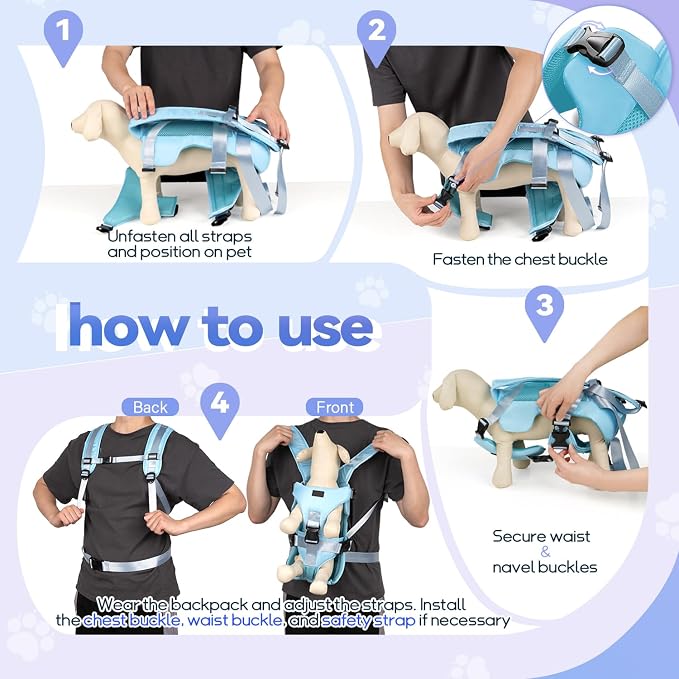 1

Unfasten all straps and position on pet

2

Fasten the chest buckle

how to use

3

Secure waist & navel buckles

4

Back

Front

Wear the backpack and adjust the straps. Install the chest buckle, waist buckle, and safety strap if necessary