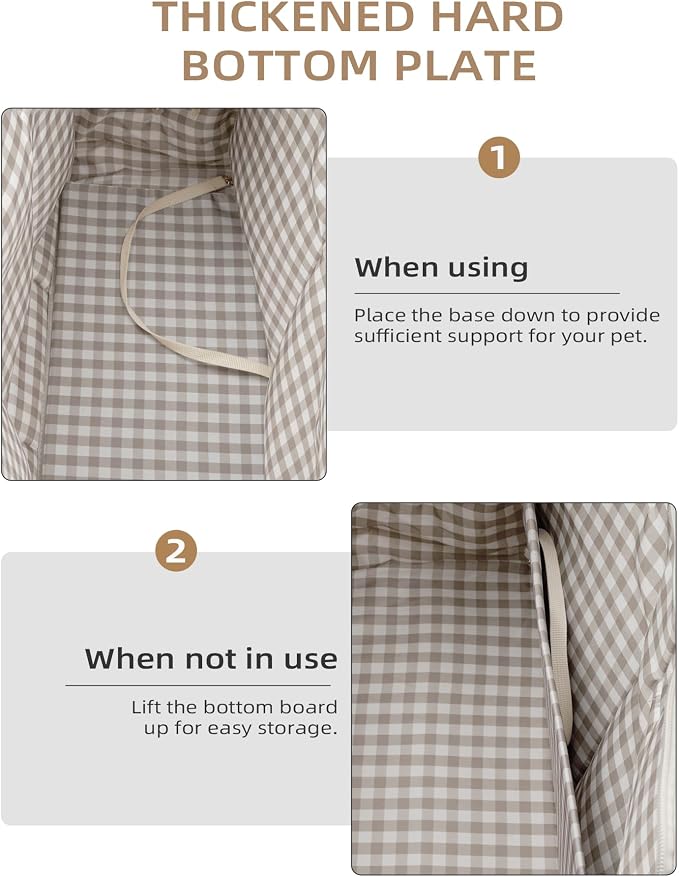 THICKENED HARD BOTTOM PLATE

1

When using

Place the base down to provide sufficient support for your pet.

2

When not in use

Lift the bottom board up for easy storage.