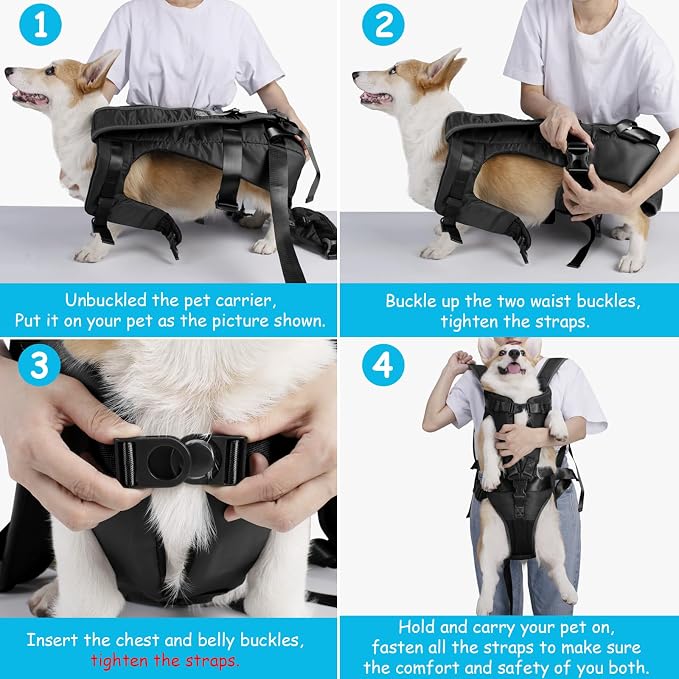 1

Unbuckled the pet carrier, Put it on your pet as the picture shown.

2

Buckle up the two waist buckles, tighten the straps.

3

Insert the chest and belly buckles, tighten the straps.

4

Hold and carry your pet on, fasten all the straps to make sure the comfort and safety of you both.