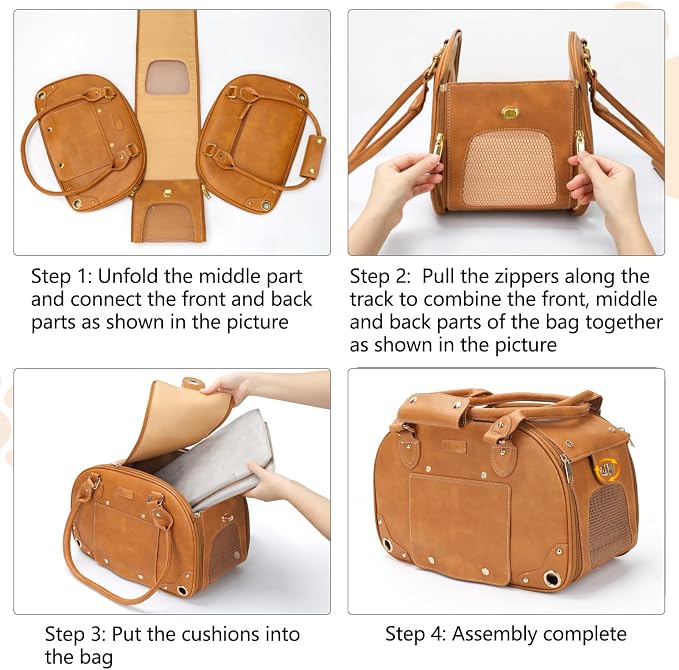 Step 1: Unfold the middle part and connect the front and back parts as shown in the picture

Step 2: Pull the zippers along the track to combine the front, middle and back parts of the bag together as shown in the picture

Step 3: Put the cushions into the bag

Step 4: Assembly complete