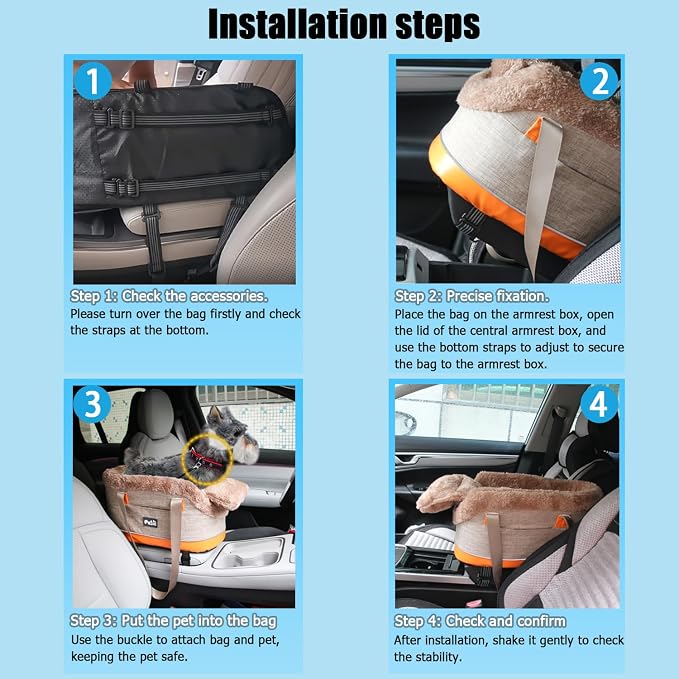 Installation steps

1

Step 1: Check the accessories.
Please turn over the bag firstly and check the straps at the bottom.

2

Step 2: Precise fixation.
Place the bag on the armrest box, open the lid of the central armrest box, and use the bottom straps to adjust to secure the bag to the armrest box.

3

Step 3: Put the pet into the bag
Use the buckle to attach bag and pet, keeping the pet safe.

4

Step 4: Check and confirm
After installation, shake it gently to check the stability.