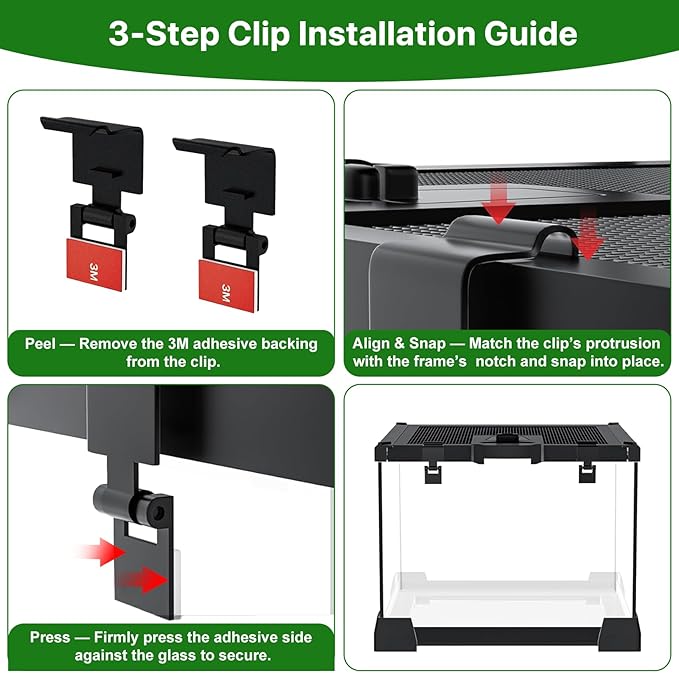 3-Step Clip Installation Guide

3M

3M

Peel — Remove the 3M adhesive backing from the clip.

Align & Snap — Match the clip's protrusion with the frame's notch and snap into place.

Press — Firmly press the adhesive side against the glass to secure.