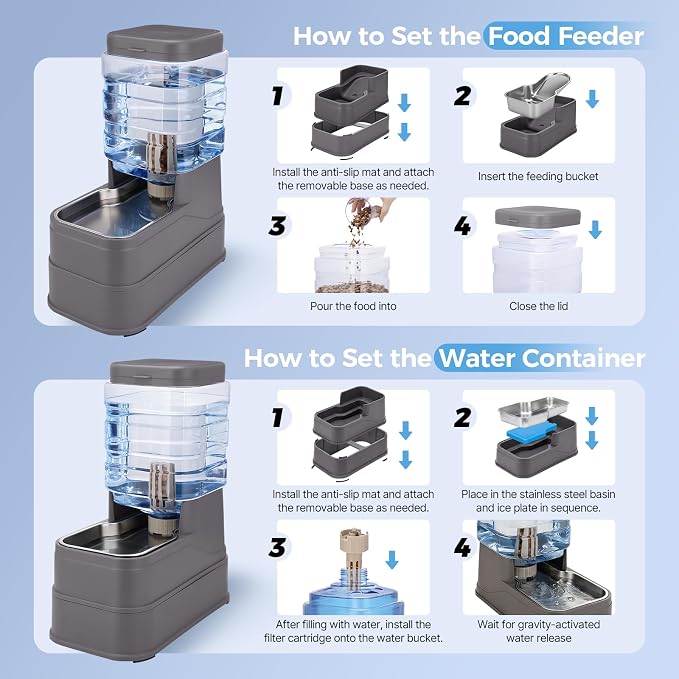 How to Set the Food Feeder

1

Install the anti-slip mat and attach the removable base as needed.

2

Insert the feeding bucket

3

Pour the food into

4

Close the lid

How to Set the Water Container

1

Install the anti-slip mat and attach the removable base as needed.

2

Place in the stainless steel basin and ice plate in sequence.

3

After filling with water, install the filter cartridge onto the water bucket.

4

Wait for gravity-activated water release