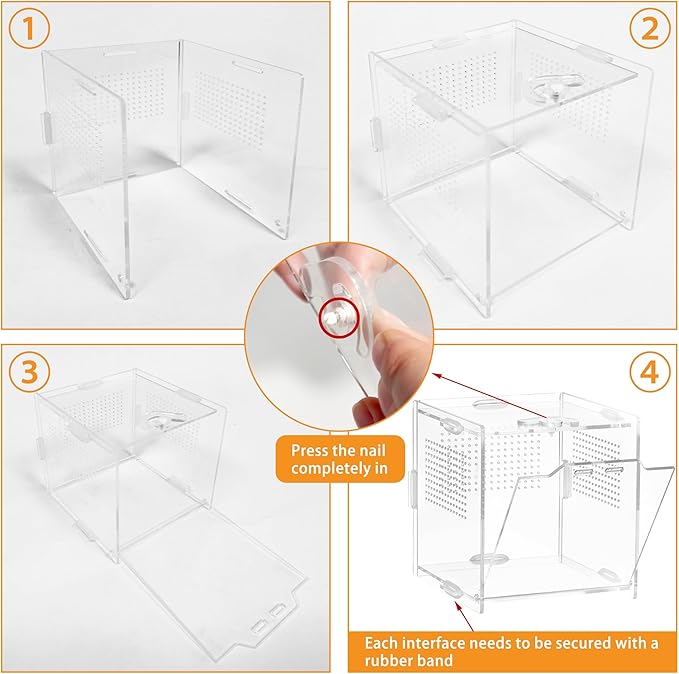 1

2

3

Press the nail completely in

4

Each interface needs to be secured with a rubber band