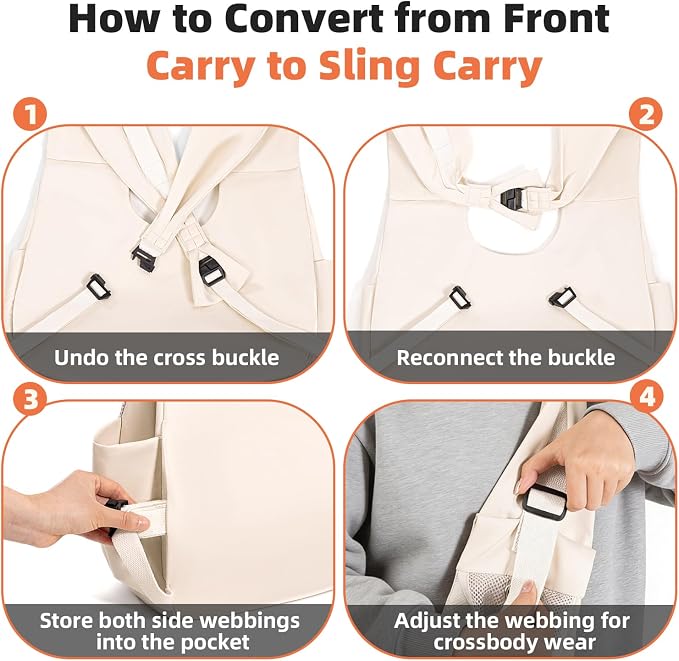 How to Convert from Front Carry to Sling Carry

1

Undo the cross buckle

2

Reconnect the buckle

3

Store both side webbings into the pocket

4

Adjust the webbing for crossbody wear