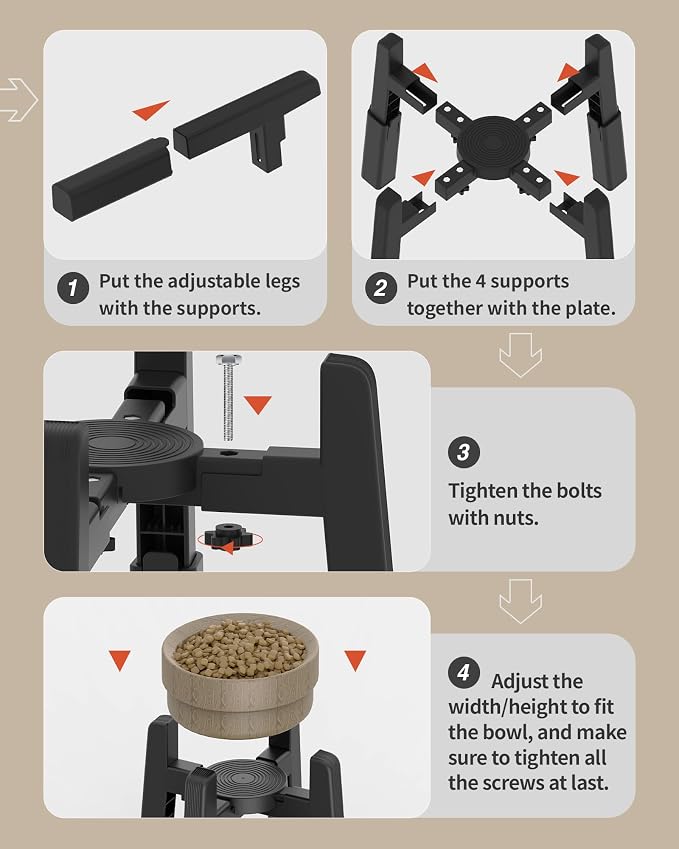 1 Put the adjustable legs with the supports.

2 Put the 4 supports together with the plate.

3 Tighten the bolts with nuts.

4 Adjust the width/height to fit the bowl, and make sure to tighten all the screws at last.