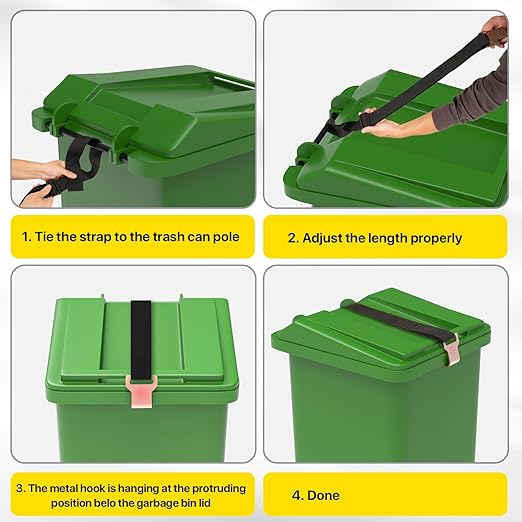 1. Tie the strap to the trash can pole

2. Adjust the length properly

3. The metal hook is hanging at the protruding position belo the garbage bin lid

4. Done