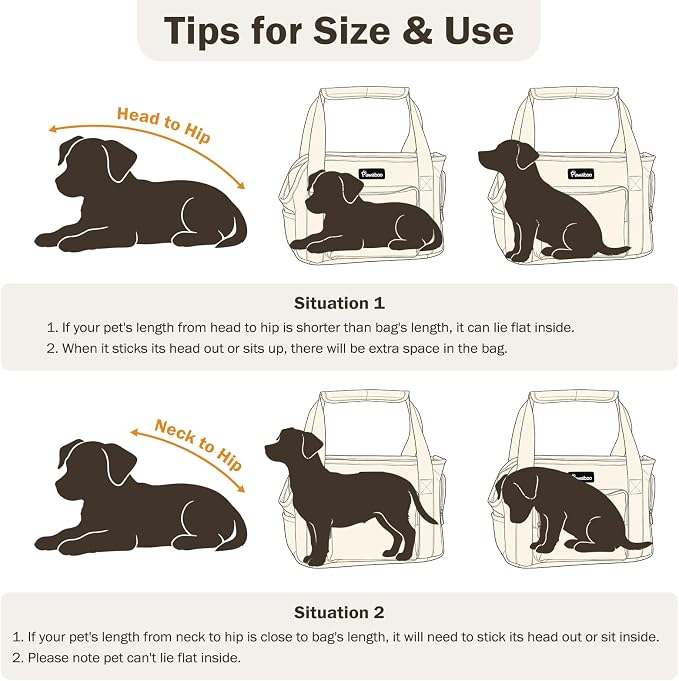 Tips for Size & Use

Head to Hip

Pawaboo

Pawaboo

Situation 1

1. If your pet's length from head to hip is shorter than bag's length, it can lie flat inside.
2. When it sticks its head out or sits up, there will be extra space in the bag.

Neck to Hip

Pawaboo

Situation 2

1. If your pet's length from neck to hip is close to bag's length, it will need to stick its head out or sit inside.
2. Please note pet can't lie flat inside.