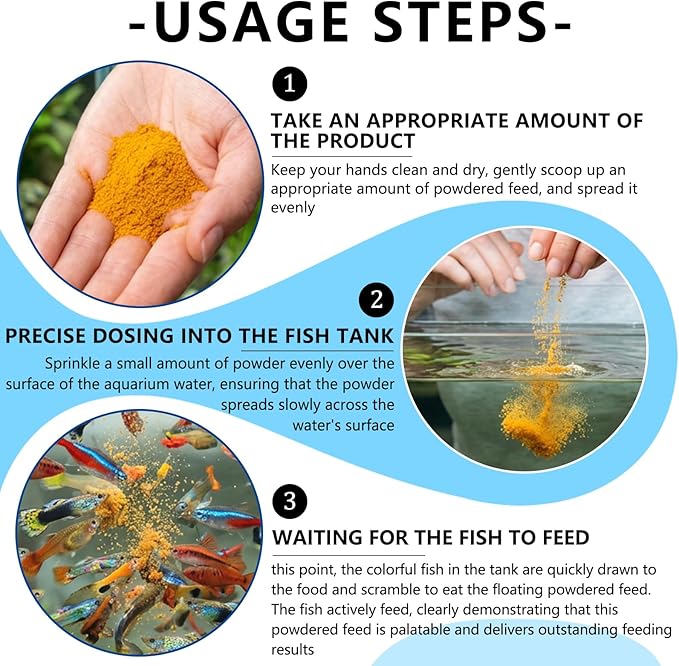 -USAGE STEPS-

1

TAKE AN APPROPRIATE AMOUNT OF THE PRODUCT

Keep your hands clean and dry, gently scoop up an appropriate amount of powdered feed, and spread it evenly

2

PRECISE DOSING INTO THE FISH TANK

Sprinkle a small amount of powder evenly over the surface of the aquarium water, ensuring that the powder spreads slowly across the water's surface

3

WAITING FOR THE FISH TO FEED

this point, the colorful fish in the tank are quickly drawn to the food and scramble to eat the floating powdered feed. The fish actively feed, clearly demonstrating that this powdered feed is palatable and delivers outstanding feeding results