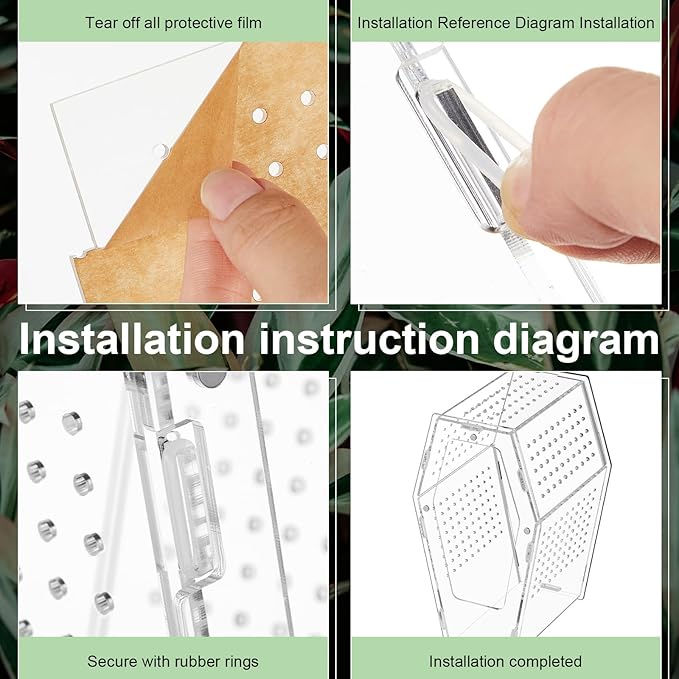 Tear off all protective film

Installation Reference Diagram Installation

Installation instruction diagram

Secure with rubber rings

Installation completed