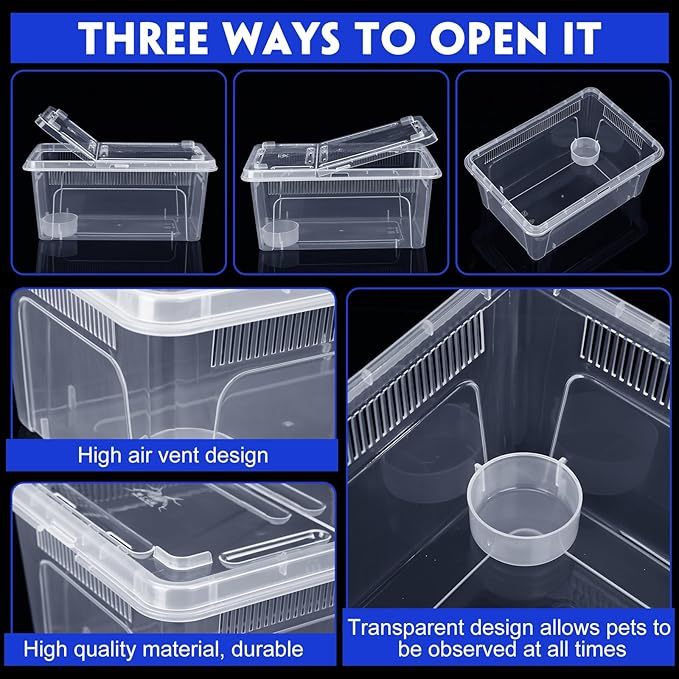 THREE WAYS TO OPEN IT

High air vent design

High quality material, durable

Transparent design allows pets to be observed at all times