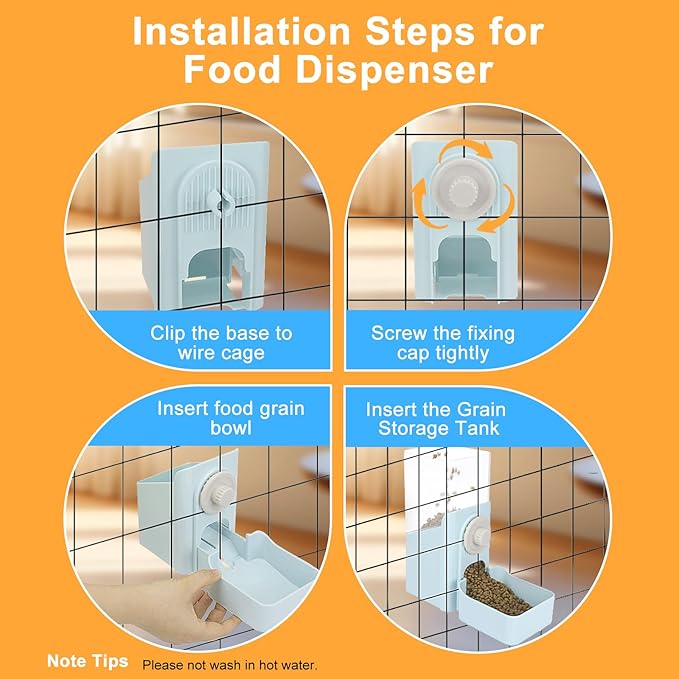 Installation Steps for Food Dispenser

Clip the base to wire cage

Screw the fixing cap tightly

Insert food grain bowl

Insert the Grain Storage Tank

Note Tips Please not wash in hot water.