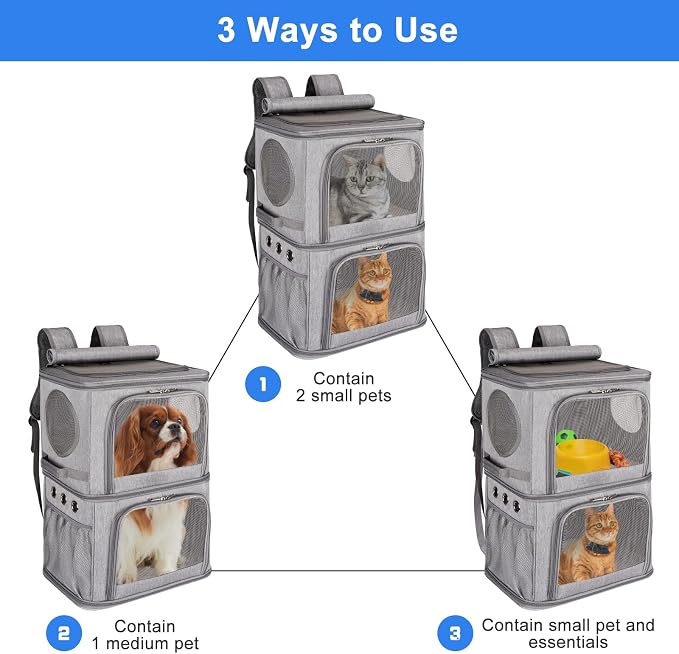 3 Ways to Use

1 Contain 2 small pets

2 Contain 1 medium pet

3 Contain small pet and essentials