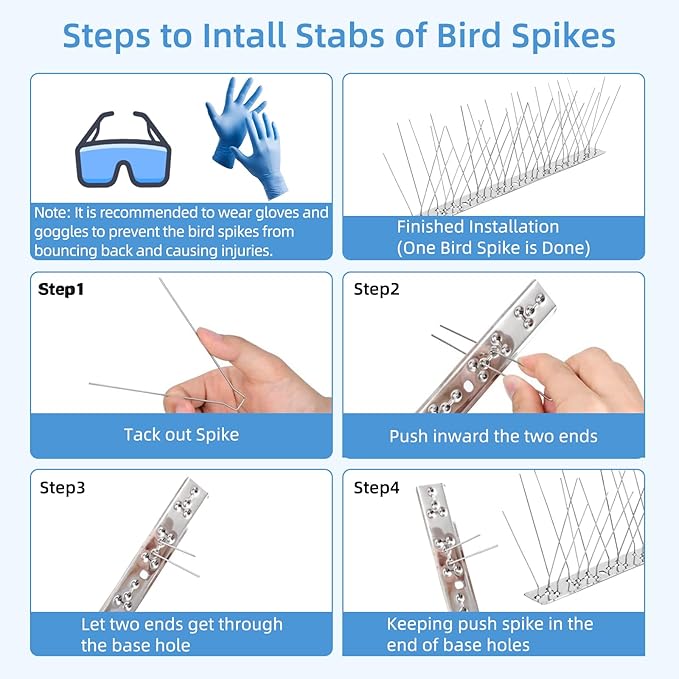 Steps to Intall Stabs of Bird Spikes

Note: It is recommended to wear gloves and goggles to prevent the bird spikes from bouncing back and causing injuries.

Finished Installation
(One Bird Spike is Done)

Step1

Tack out Spike

Step2

Push inward the two ends

Step3

Let two ends get through the base hole

Step4

Keeping push spike in the end of base holes