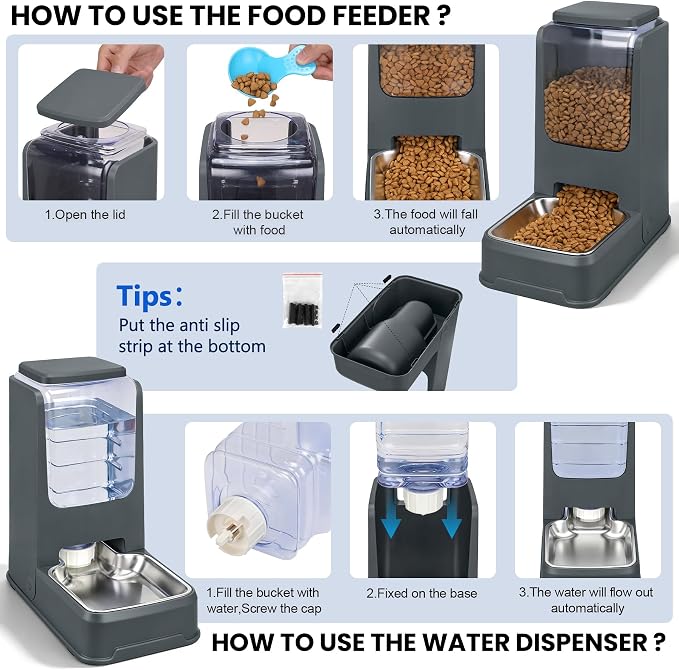 HOW TO USE THE FOOD FEEDER ?

1.Open the lid

2.Fill the bucket with food

3.The food will fall automatically

Tips:
Put the anti slip strip at the bottom

1.Fill the bucket with water,Screw the cap

2.Fixed on the base

3.The water will flow out automatically

HOW TO USE THE WATER DISPENSER ?