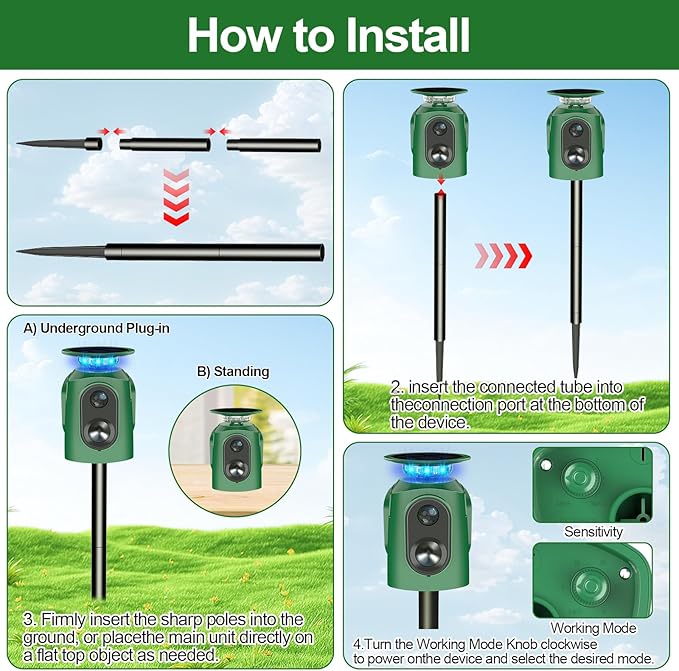 How to Install

2. insert the connected tube into theconnection port at the bottom of the device.

A) Underground Plug-in

B) Standing

3. Firmly insert the sharp poles into the ground, or placethe main unit directly on a flat top object as needed.

Sensitivity

Working Mode

4.Turn the Working Mode Knob clockwise to power onthe device and select the desired mode.