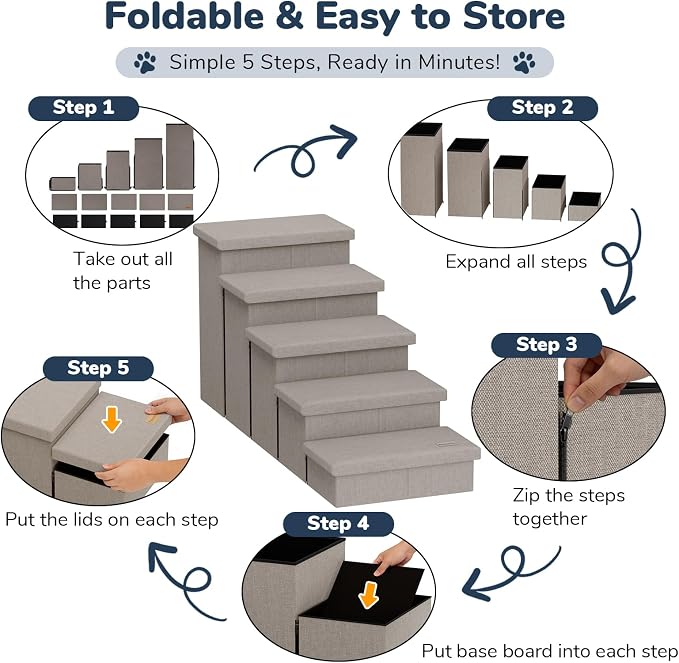 Foldable & Easy to Store

Simple 5 Steps, Ready in Minutes!

Step 1

Take out all the parts

Step 2

Expand all steps

Step 3

Zip the steps together

Step 4

Put base board into each step

Step 5

Put the lids on each step