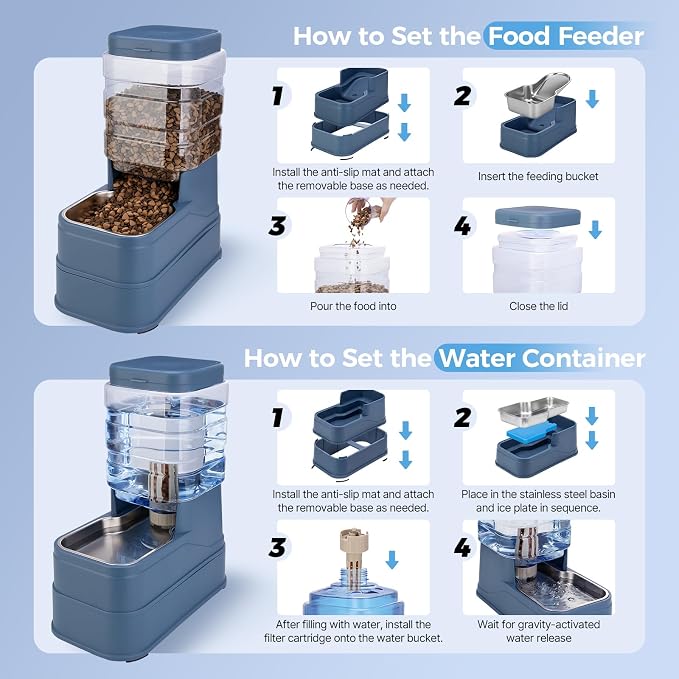 How to Set the Food Feeder

1
Install the anti-slip mat and attach the removable base as needed.

2
Insert the feeding bucket

3
Pour the food into

4
Close the lid

How to Set the Water Container

1
Install the anti-slip mat and attach the removable base as needed.

2
Place in the stainless steel basin and ice plate in sequence.

3
After filling with water, install the filter cartridge onto the water bucket.

4
Wait for gravity-activated water release