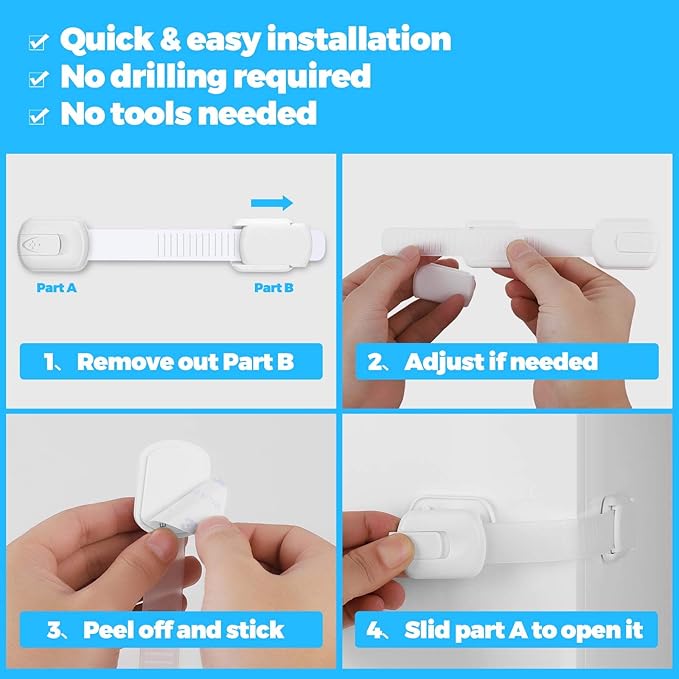 ☑ Quick & easy installation
☑ No drilling required
☑ No tools needed

Part A

Part B

1、Remove out Part B

2、Adjust if needed

3、Peel off and stick

4、Slid part A to open it