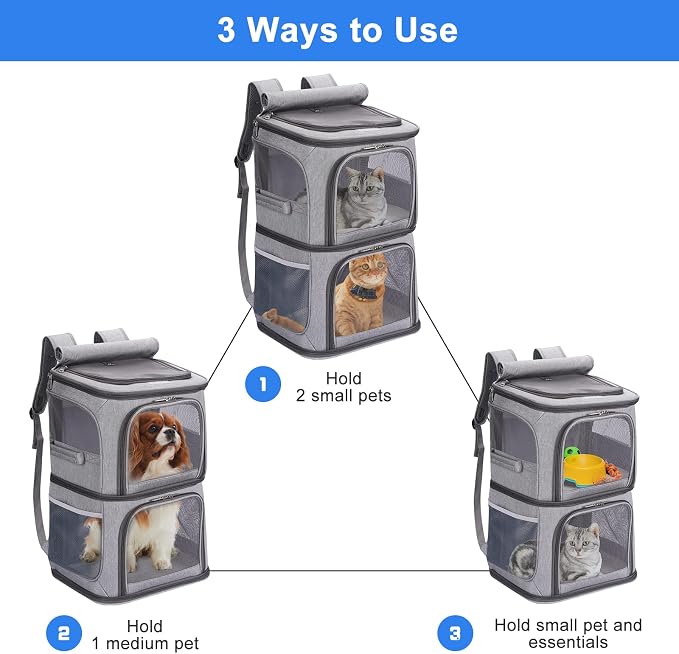 3 Ways to Use

1 Hold 2 small pets

2 Hold 1 medium pet

3 Hold small pet and essentials