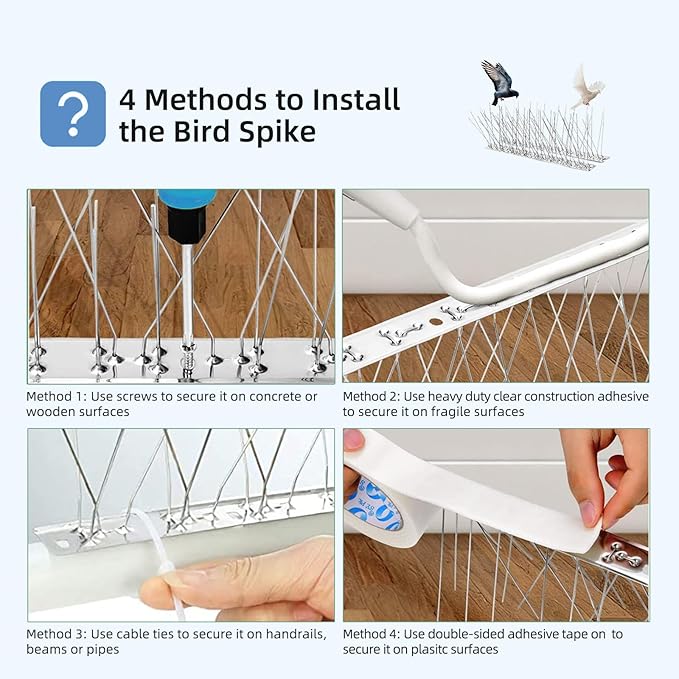 ?

4 Methods to Install the Bird Spike

Method 1: Use screws to secure it on concrete or wooden surfaces

Method 2: Use heavy duty clear construction adhesive to secure it on fragile surfaces

Method 3: Use cable ties to secure it on handrails, beams or pipes

Method 4: Use double-sided adhesive tape on to secure it on plasitc surfaces