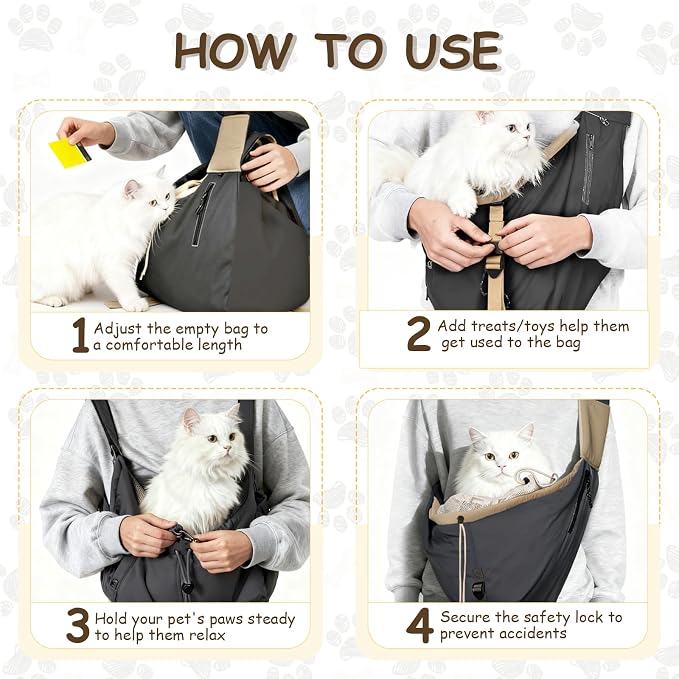 HOW TO USE

1 Adjust the empty bag to a comfortable length

2 Add treats/toys help them get used to the bag

3 Hold your pet's paws steady to help them relax

4 Secure the safety lock to prevent accidents