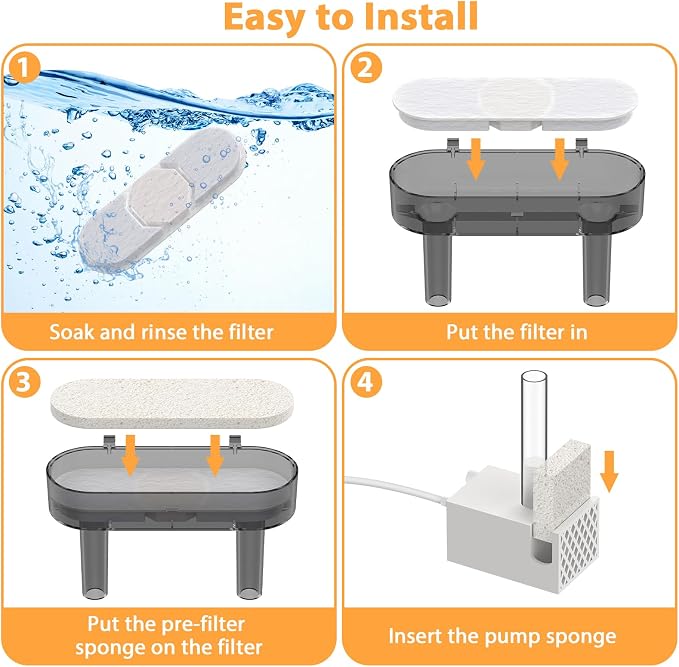 Easy to Install

1

Soak and rinse the filter

2

Put the filter in

3

Put the pre-filter sponge on the filter

4

Insert the pump sponge