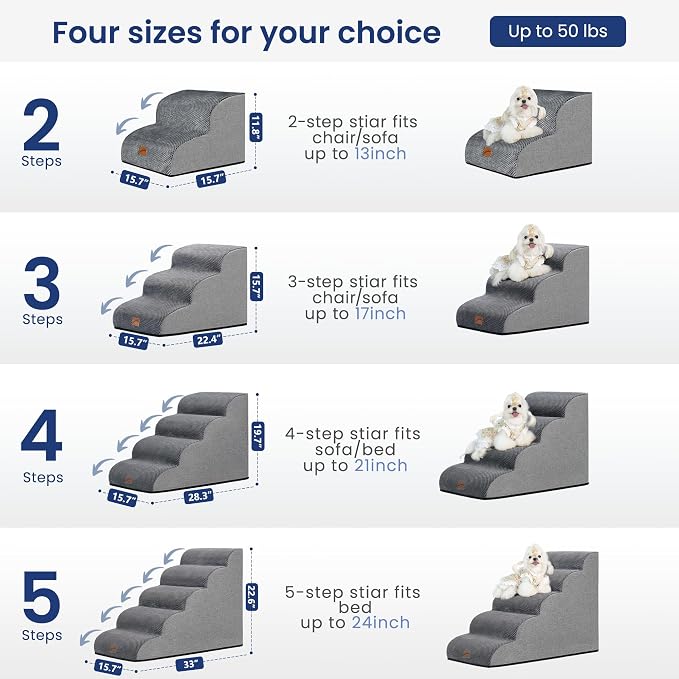 Four sizes for your choice

Up to 50 lbs

2
Steps

11.8"

15.7"

15.7"

2-step stiar fits chair/sofa up to 13inch

3
Steps

15.7"

15.7"

22.4"

3-step stiar fits chair/sofa up to 17inch

4
Steps

19.7"

15.7"

28.3"

4-step stiar fits sofa/bed up to 21inch

5
Steps

22.6"

15.7"

33"

5-step stiar fits bed up to 24inch