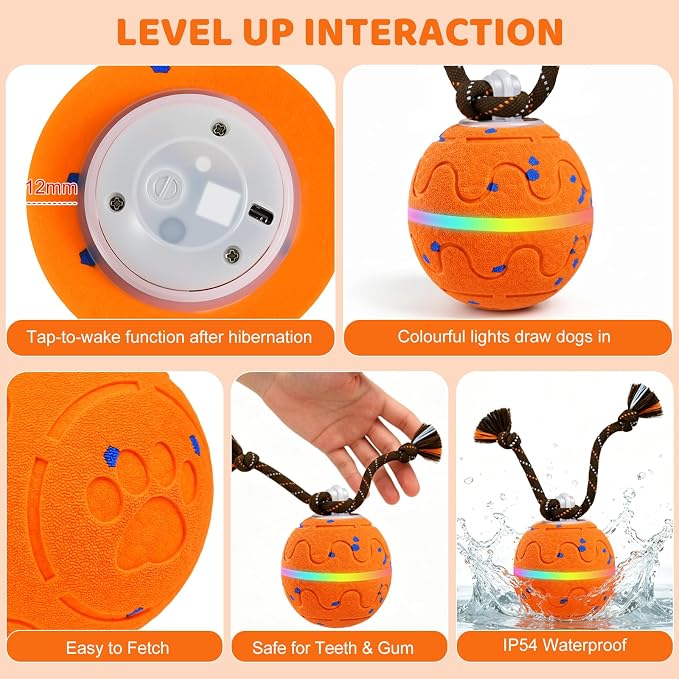 LEVEL UP INTERACTION

12mm

Tap-to-wake function after hibernation

Colourful lights draw dogs in

Easy to Fetch

Safe for Teeth & Gum

IP54 Waterproof