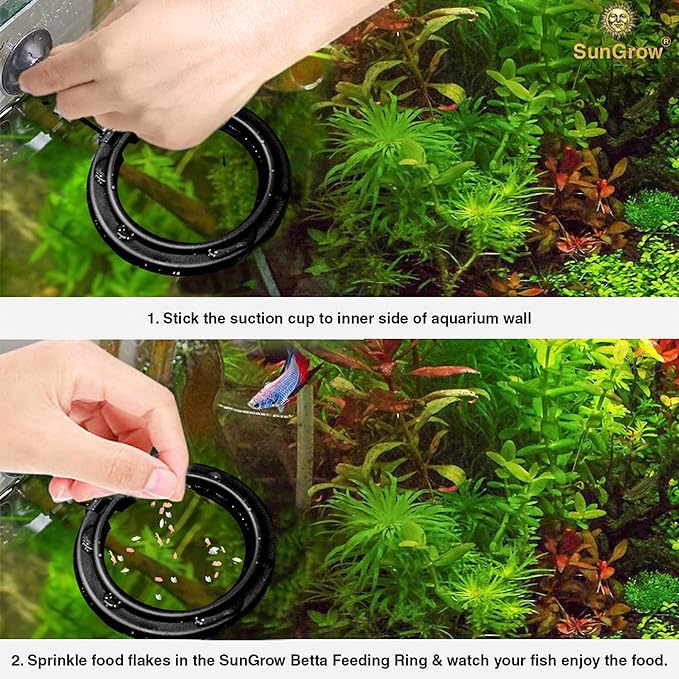 SunGrow®

1. Stick the suction cup to inner side of aquarium wall

2. Sprinkle food flakes in the SunGrow Betta Feeding Ring & watch your fish enjoy the food.