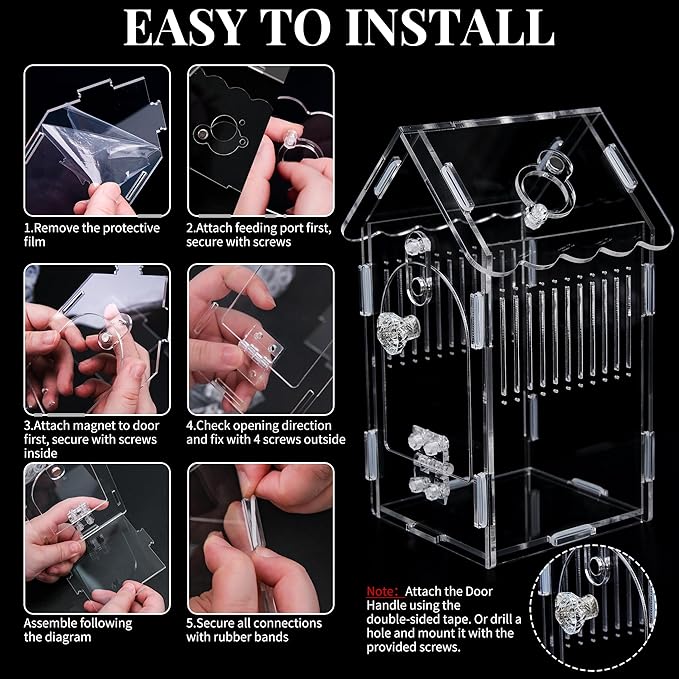 EASY TO INSTALL

1.Remove the protective film

2.Attach feeding port first, secure with screws

3.Attach magnet to door first, secure with screws inside

4.Check opening direction and fix with 4 screws outside

Assemble following the diagram

5.Secure all connections with rubber bands

Note: Attach the Door Handle using the double-sided tape. Or drill a hole and mount it with the provided screws.