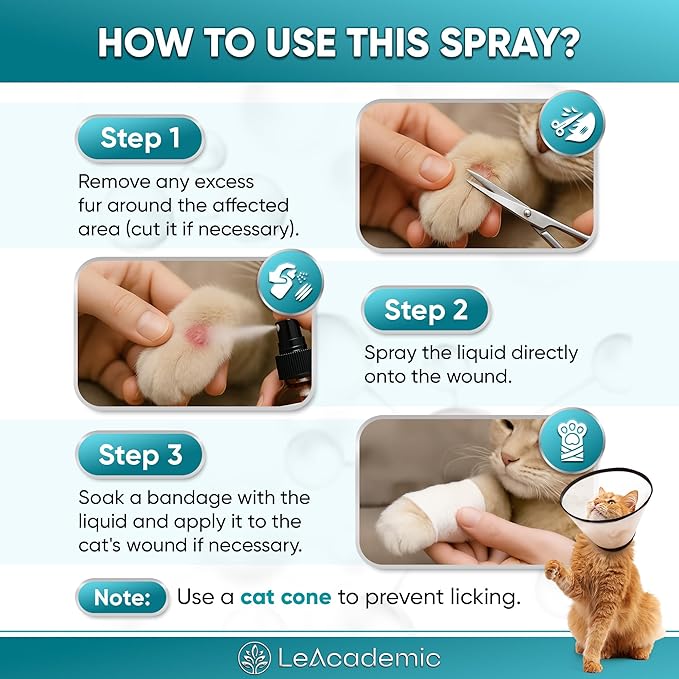 HOW TO USE THIS SPRAY?

Step 1

Remove any excess fur around the affected area (cut it if necessary).

Step 2

Spray the liquid directly onto the wound.

Step 3

Soak a bandage with the liquid and apply it to the cat's wound if necessary.

Note: Use a cat cone to prevent licking.

LeAcademic