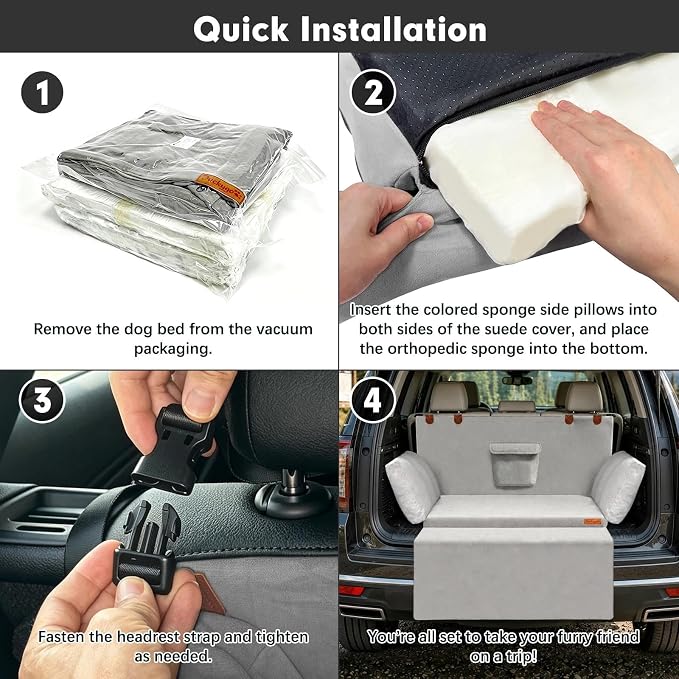 Quick Installation

1

Remove the dog bed from the vacuum packaging.

2

Insert the colored sponge side pillows into both sides of the suede cover, and place the orthopedic sponge into the bottom.

3

Fasten the headrest strap and tighten as needed.

4

You're all set to take your furry friend on a trip!